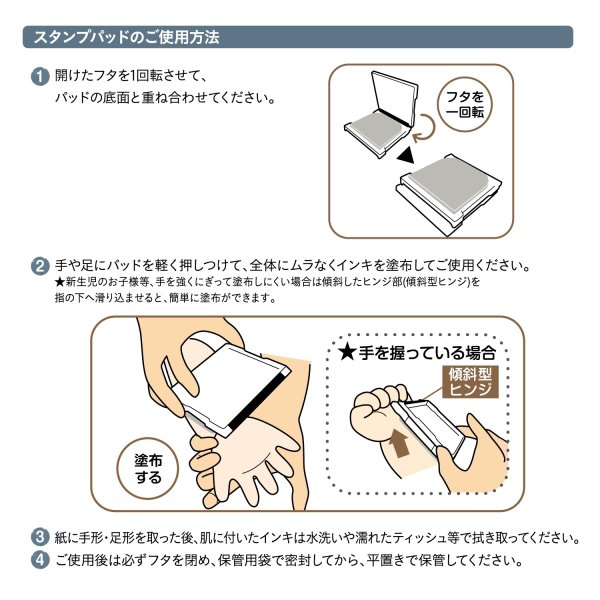 スタンプパッドのご使用方法

1 開けたフタを1回転させて、パッドの底面と重ね合わせてください。

フタを一回転

2 手や足にパッドを軽く押しつけて、全体にムラなくインキを塗布してご使用ください。
★新生児のお子様等、手を強くにぎって塗布しにくい場合は傾斜したヒンジ部(傾斜型ヒンジ)を指の下へ滑り込ませると、簡単に塗布ができます。

塗布する

★手を握っている場合

傾斜型ヒンジ

3 紙に手形・足形を取った後、肌に付いたインキは水洗いや濡れたティッシュ等で拭き取ってください。

4 ご使用後は必ずフタを閉め、保管用袋で密封してから、平置きで保管してください。